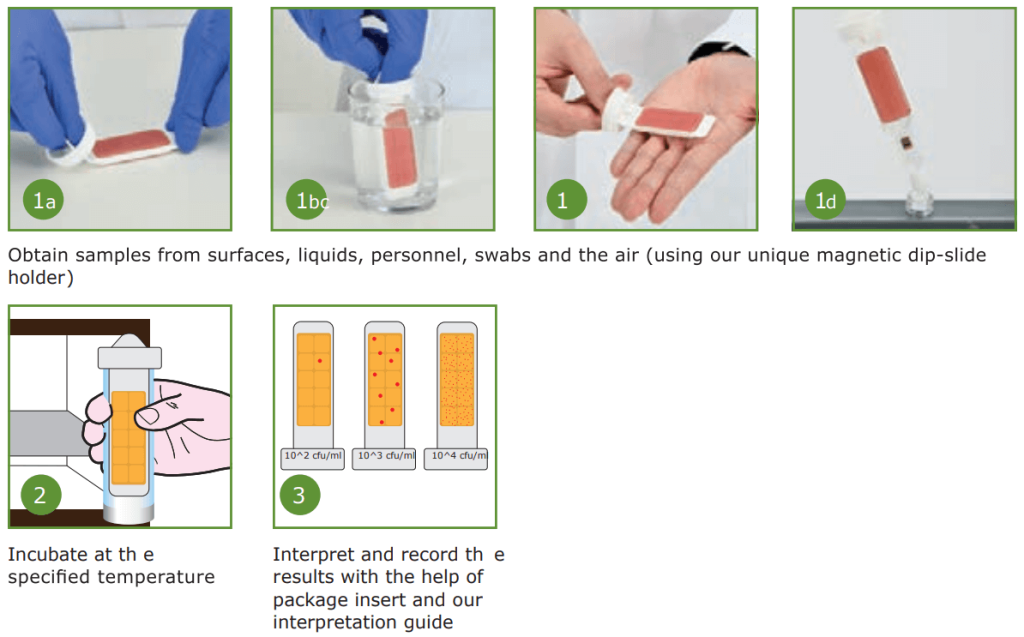 1a

1bc

1

1d

Obtain samples from surfaces, liquids, personnel, swabs and the air (using our unique magnetic dip-slide holder)

2

10^2 cfu/ml

10^3 cfu/ml

10^4 cfu/ml

3

Incubate at th e specified temperature

Interpret and record th e results with the help of package insert and our interpretation guide